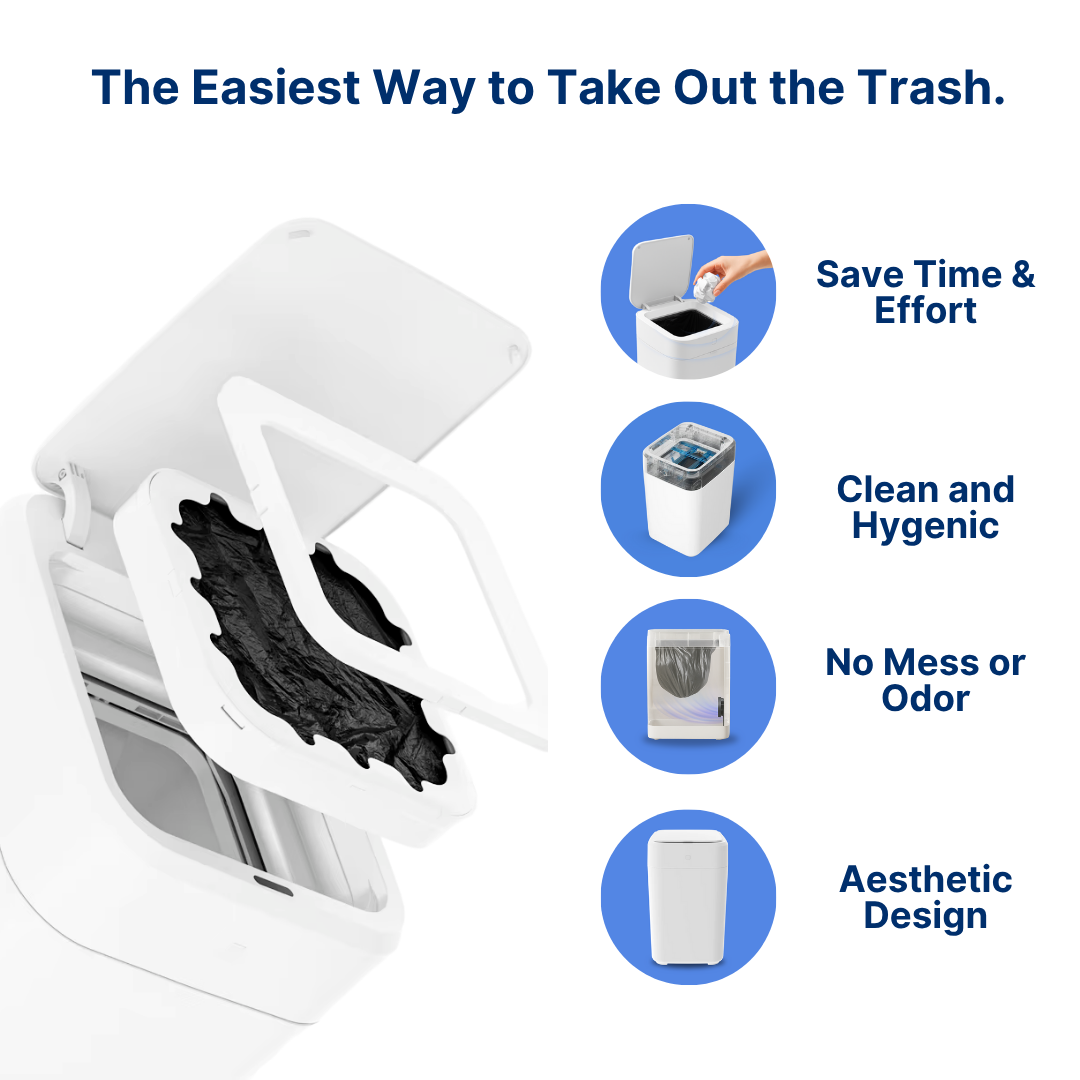 The Easiest Way to Take Out the Trash.

Save Time & Effort

Clean and Hygenic

No Mess or Odor

Aesthetic Design