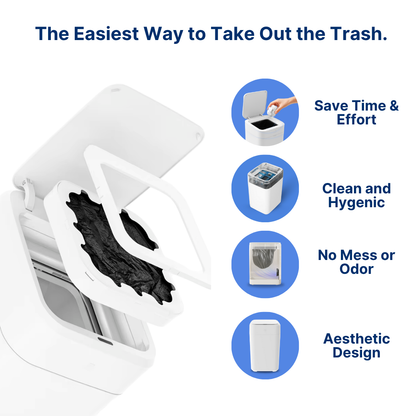 The Easiest Way to Take Out the Trash.

Save Time & Effort

Clean and Hygenic

No Mess or Odor

Aesthetic Design